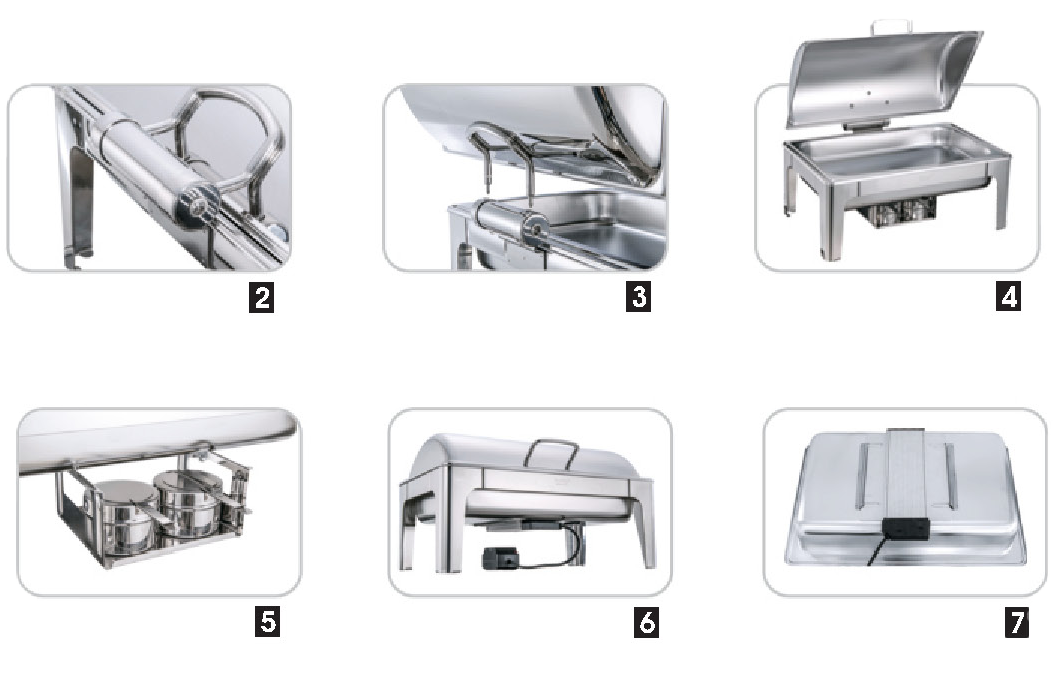 2

3

4

5

6

7