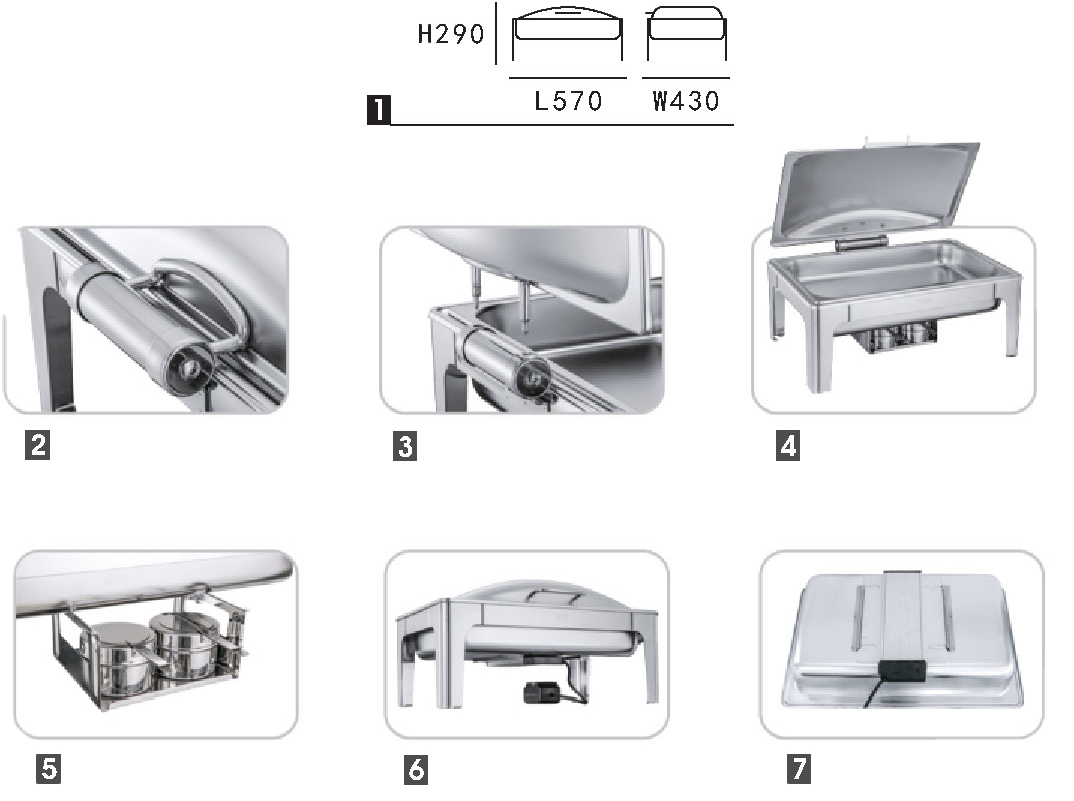 H290

L570 W430

1

2

3

4

5

6

7